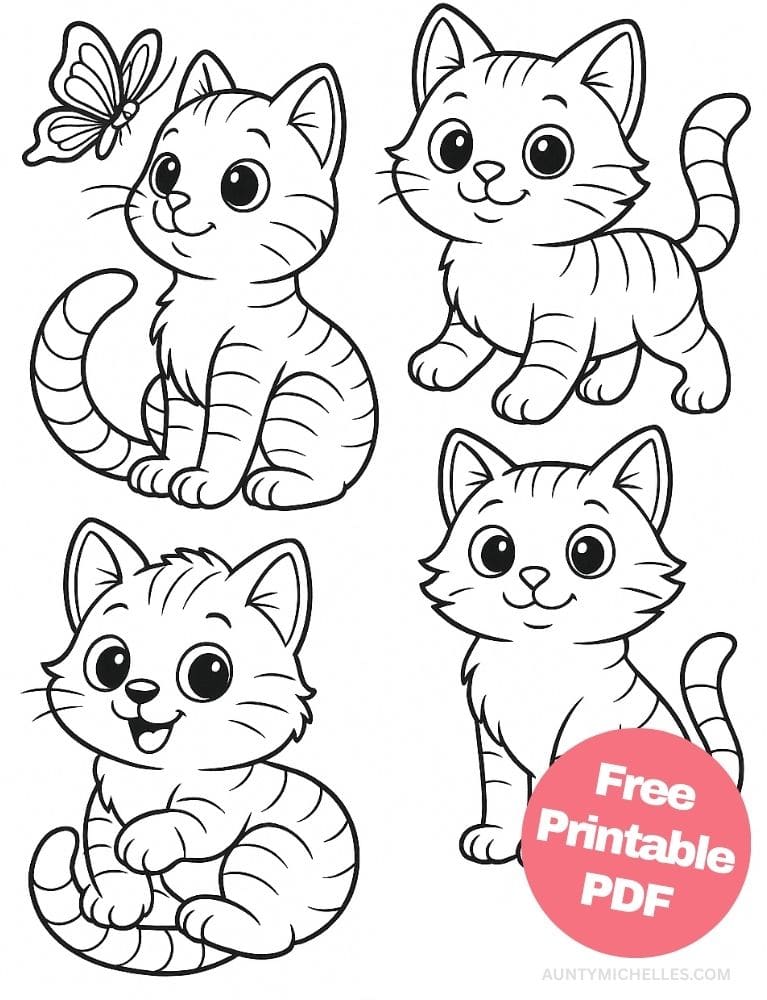 Free
Printable
PDF

AUNTYMICHELLES.COM